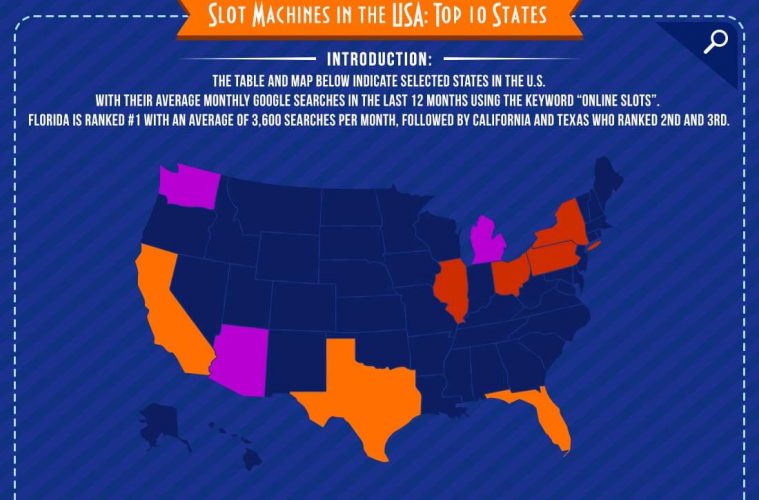 SLOT MACHINES IN THE USA: TOP 10 STATES

INTRODUCTION:

THE TABLE AND MAP BELOW INDICATE SELECTED STATES IN THE U.S. WITH THEIR AVERAGE MONTHLY GOOGLE SEARCHES IN THE LAST 12 MONTHS USING THE KEYWORD "ONLINE SLOTS". FLORIDA IS RANKED #1 WITH AN AVERAGE OF 3,600 SEARCHES PER MONTH, FOLLOWED BY CALIFORNIA AND TEXAS WHO RANKED 2ND AND 3RD.