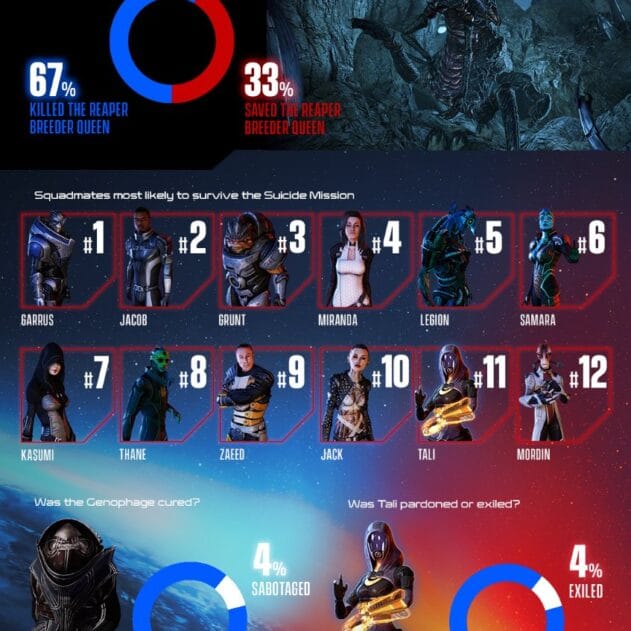 67%
KILLED THE REAPER BREEDER QUEEN

33%
SAVED THE REAPER BREEDER QUEEN

Squadmates most likely to survive the Suicide Mission

#1
GARRUS

#2
JACOB

#3
GRUNT

#4
MIRANDA

#5
LEGION

#6
SAMARA

#7
KASUMI

#8
THANE

#9
ZAEED

#10
JACK

#11
TALI

#12
MORDIN

Was the Genophage cured?

4%
SABOTAGED

Was Tali pardoned or exiled?

4%
EXILED