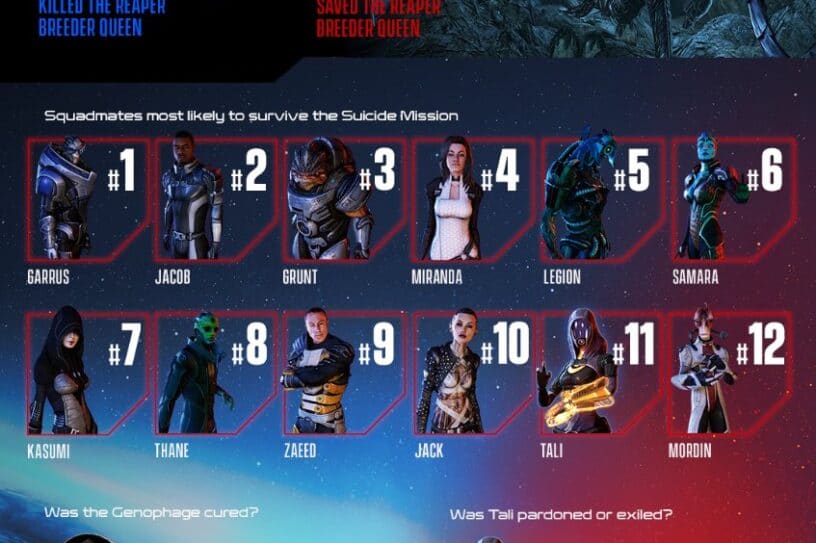 KILLED THE REAPER BREEDER QUEEN

SAVED THE REAPER BREEDER QUEEN

Squadmates most likely to survive the Suicide Mission

#1
GARRUS

#2
JACOB

#3
GRUNT

#4
MIRANDA

#5
LEGION

#6
SAMARA

#7
KASUMI

#8
THANE

#9
ZAEED

#10
JACK

#11
TALI

#12
MORDIN

Was the Genophage cured?

Was Tali pardoned or exiled?