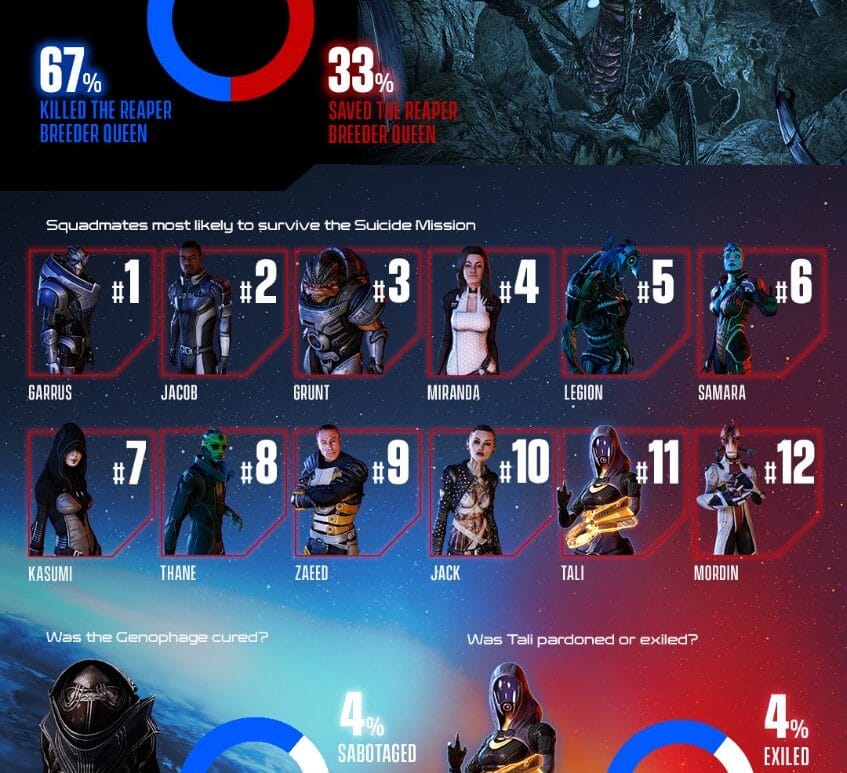 67%
KILLED THE REAPER BREEDER QUEEN

33%
SAVED THE REAPER BREEDER QUEEN

Squadmates most likely to survive the Suicide Mission

#1
GARRUS

#2
JACOB

#3
GRUNT

#4
MIRANDA

#5
LEGION

#6
SAMARA

#7
KASUMI

#8
THANE

#9
ZAEED

#10
JACK

#11
TALI

#12
MORDIN

Was the Genophage cured?

4%
SABOTAGED

Was Tali pardoned or exiled?

4%
EXILED