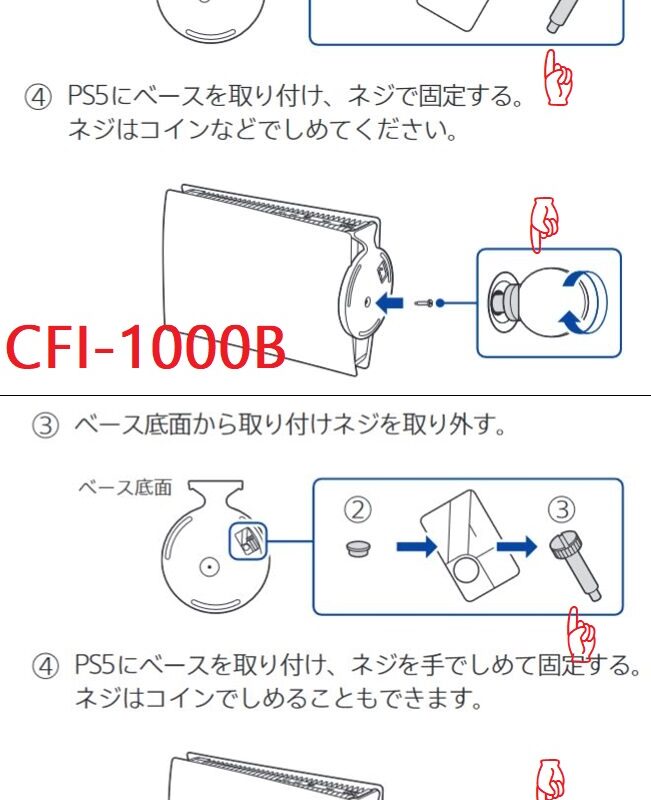 ④ PS5にベースを取り付け、ネジで固定する。
ネジはコインなどでしめてください。

CFI-1000B

③ ベース底面から取り付けネジを取り外す。

ベース底面

②

③

④ PS5にベースを取り付け、ネジを手でしめて固定する。
ネジはコインでしめることもできます。